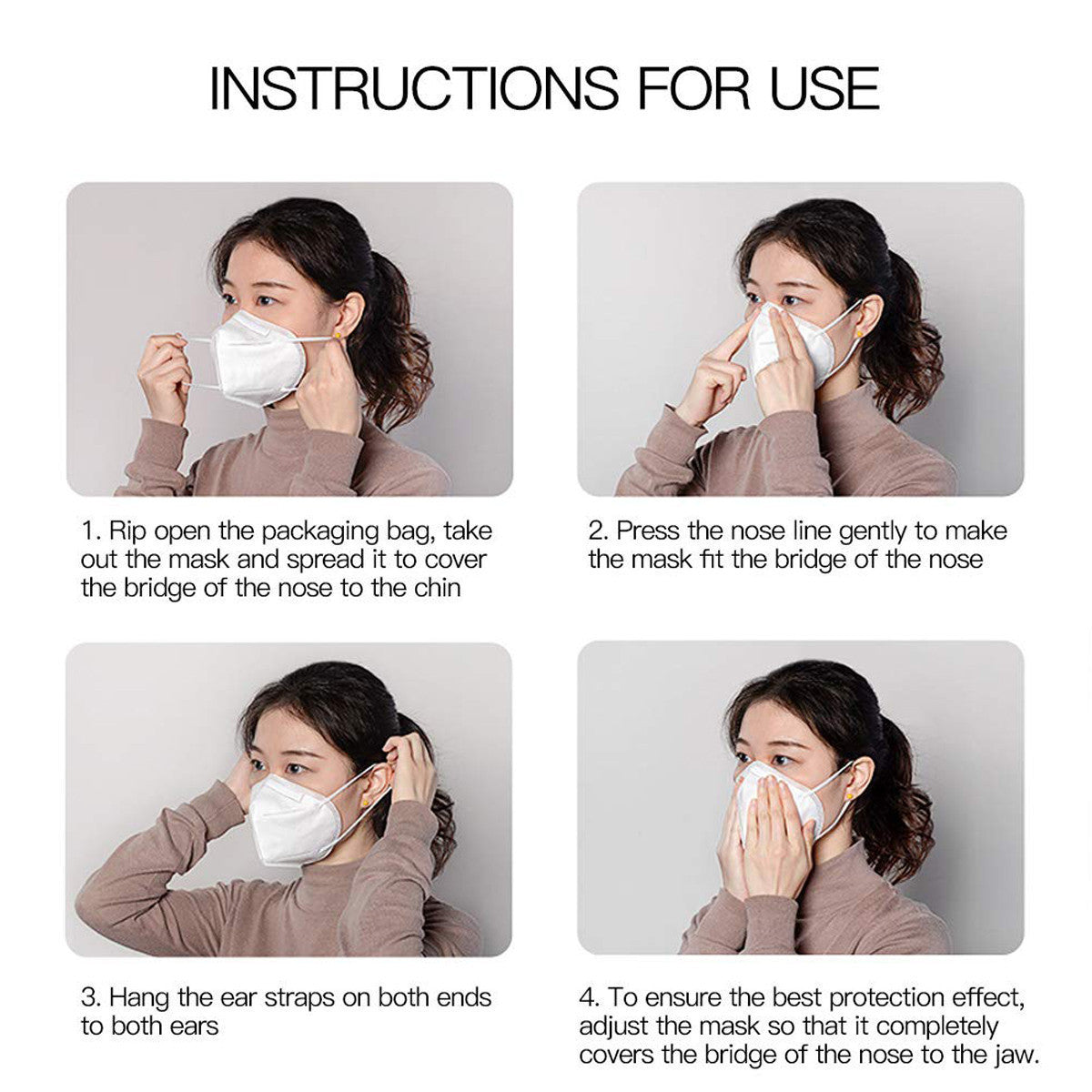 INSTRUCTIONS FOR USE

1. Rip open the packaging bag, take out the mask and spread it to cover the bridge of the nose to the chin

2. Press the nose line gently to make the mask fit the bridge of the nose

3. Hang the ear straps on both ends to both ears

4. To ensure the best protection effect, adjust the mask so that it completely covers the bridge of the nose to the jaw.