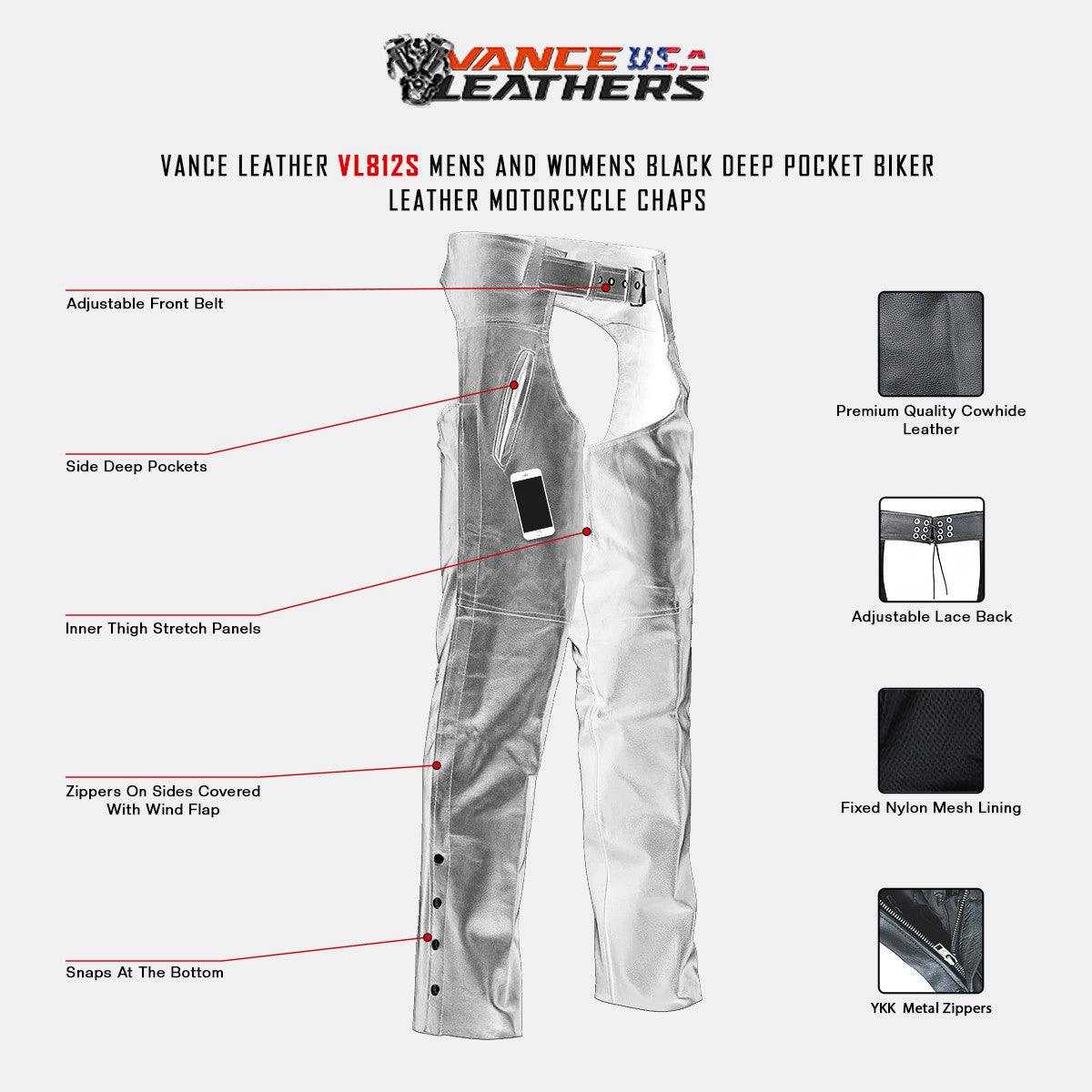 VANCE U.S.A LEATHERS

VANCE LEATHER VL812S MENS AND WOMENS BLACK DEEP POCKET BIKER LEATHER MOTORCYCLE CHAPS

Adjustable Front Belt

Side Deep Pockets

Inner Thigh Stretch Panels

Zippers On Sides Covered With Wind Flap

Snaps At The Bottom

Premium Quality Cowhide Leather

Adjustable Lace Back

Fixed Nylon Mesh Lining

YKK Metal Zippers