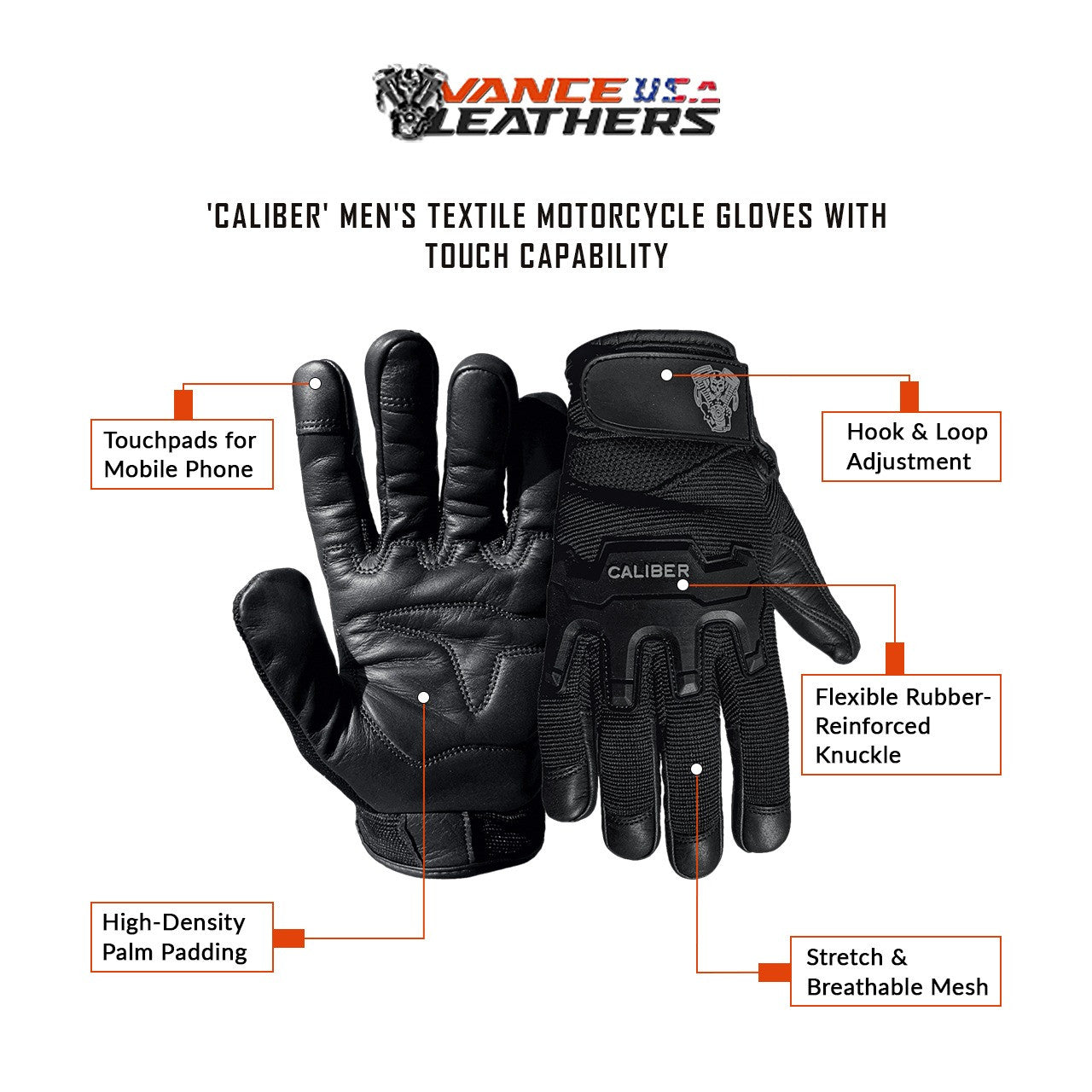 VANCE U.S.A LEATHERS

'CALIBER' MEN'S TEXTILE MOTORCYCLE GLOVES WITH TOUCH CAPABILITY

Touchpads for Mobile Phone

Hook & Loop Adjustment

CALIBER

Flexible Rubber-Reinforced Knuckle

High-Density Palm Padding

Stretch & Breathable Mesh